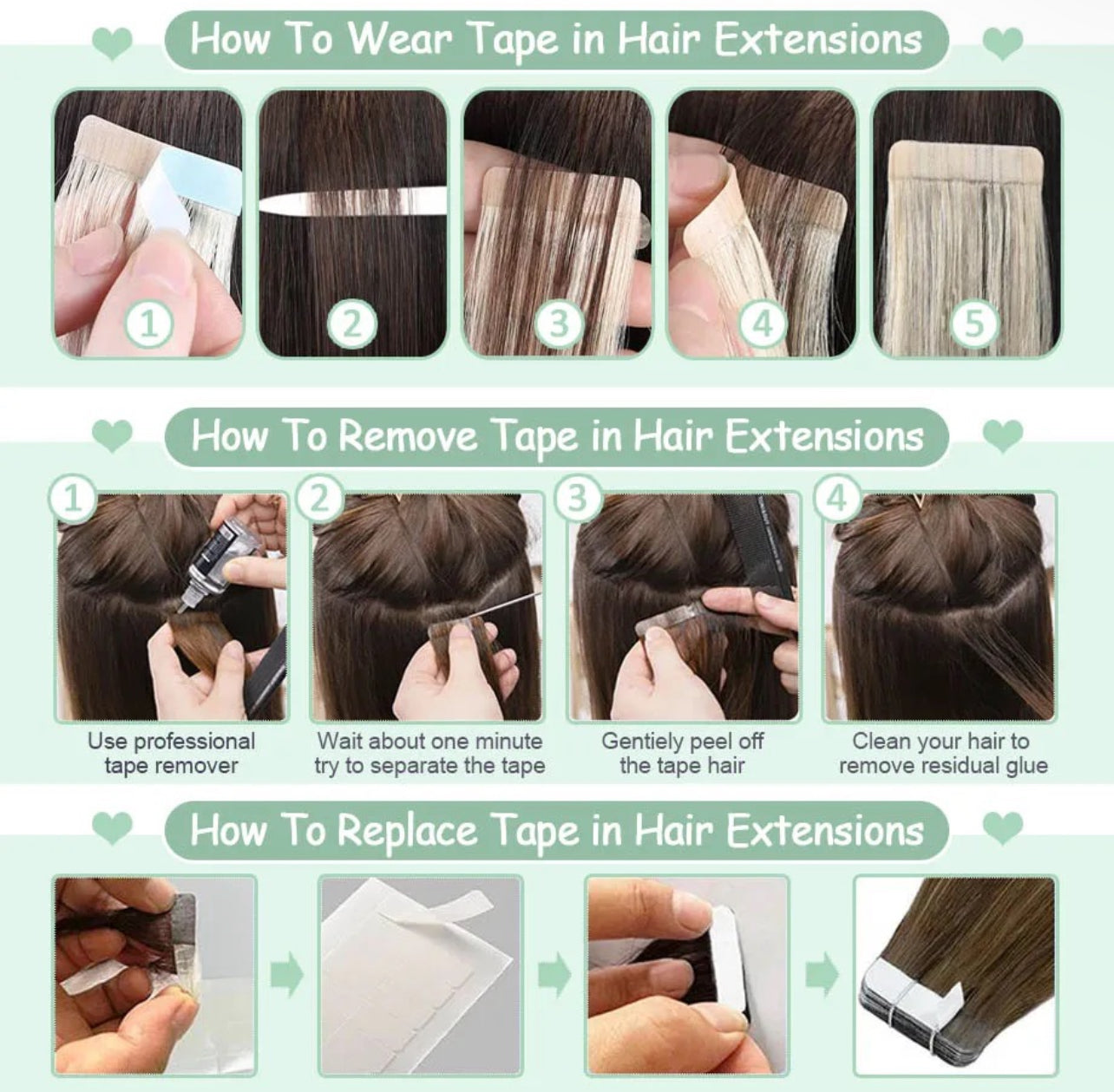 How To Wear Tape in Hair Extensions

1 2 3 4 5

How To Remove Tape in Hair Extensions

1
Use professional tape remover

2
Wait about one minute try to separate the tape

3
Gentiely peel off the tape hair

4
Clean your hair to remove residual glue

How To Replace Tape in Hair Extensions